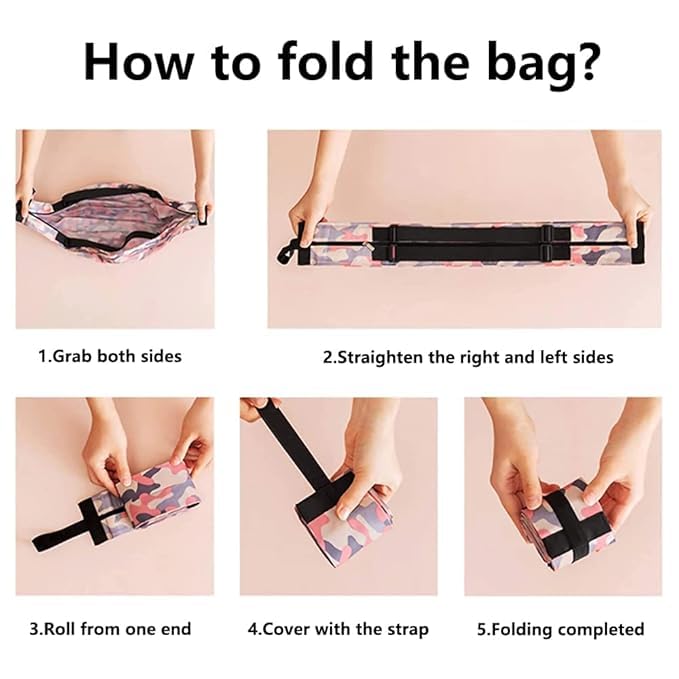 How to fold the bag?

1.Grab both sides

2.Straighten the right and left sides

3.Roll from one end

4.Cover with the strap

5.Folding completed