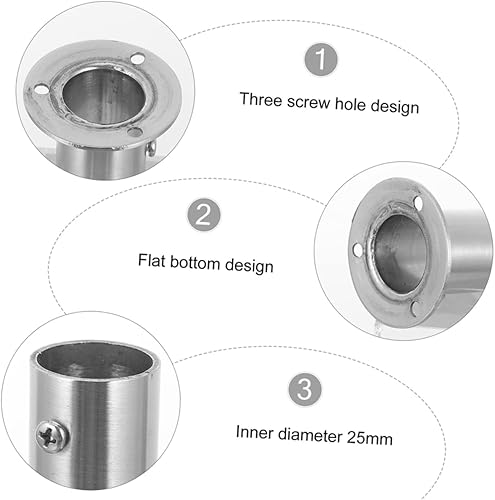 1

Three screw hole design

2

Flat bottom design

3

Inner diameter 25mm