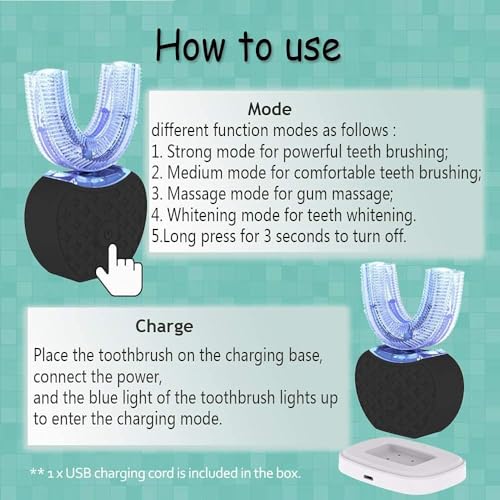 How to use

Mode
different function modes as follows :
1. Strong mode for powerful teeth brushing;
2. Medium mode for comfortable teeth brushing;
3. Massage mode for gum massage;
4. Whitening mode for teeth whitening.
5.Long press for 3 seconds to turn off.

Charge
Place the toothbrush on the charging base, connect the power, and the blue light of the toothbrush lights up to enter the charging mode.

** 1 x USB charging cord is included in the box.