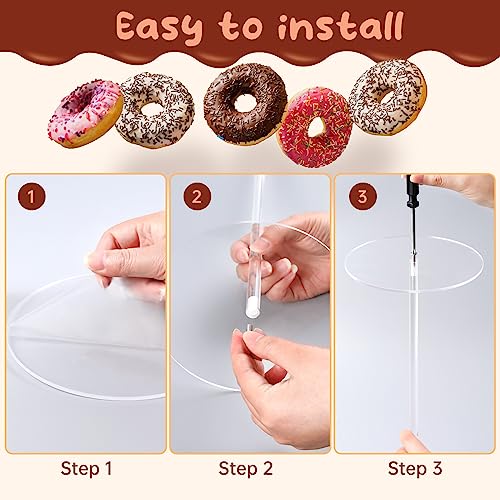 Easy to install

1

2

3

Step 1

Step 2

Step 3