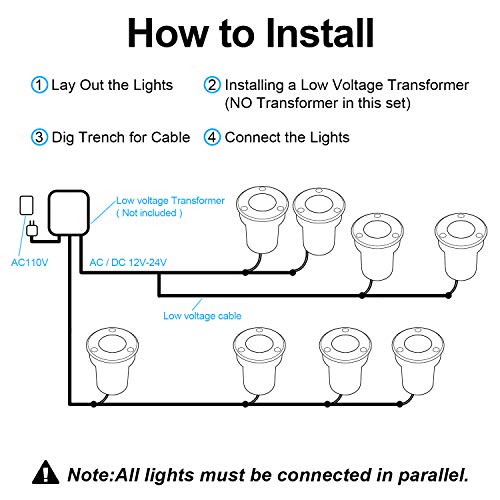 How to Install

1 Lay Out the Lights

2 Installing a Low Voltage Transformer (NO Transformer in this set)

3 Dig Trench for Cable

4 Connect the Lights

Low voltage Transformer ( Not included )

AC110V

AC / DC 12V-24V

Low voltage cable

Note:All lights must be connected in parallel.