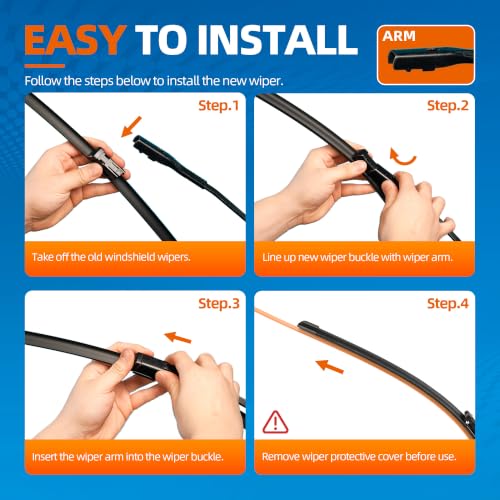 EASY TO INSTALL

ARM

Follow the steps below to install the new wiper.

Step.1

Take off the old windshield wipers.

Step.2

Line up new wiper buckle with wiper arm.

Step.3

Insert the wiper arm into the wiper buckle.

Step.4

Remove wiper protective cover before use.