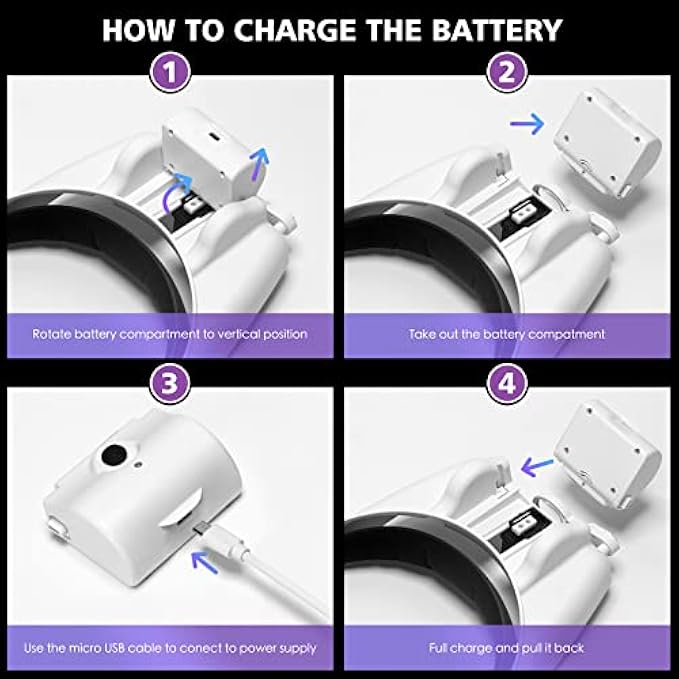 HOW TO CHARGE THE BATTERY

1

Rotate battery compartment to vertical position

2

Take out the battery compatment

3

Use the micro USB cable to conect to power supply

4

Full charge and pull it back