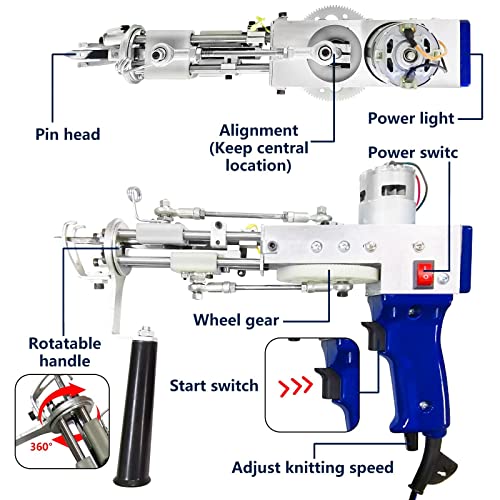 Pin head

Alignment (Keep central location)

Power light

Power switc

Wheel gear

Rotatable handle

360°

Start switch

Adjust knitting speed