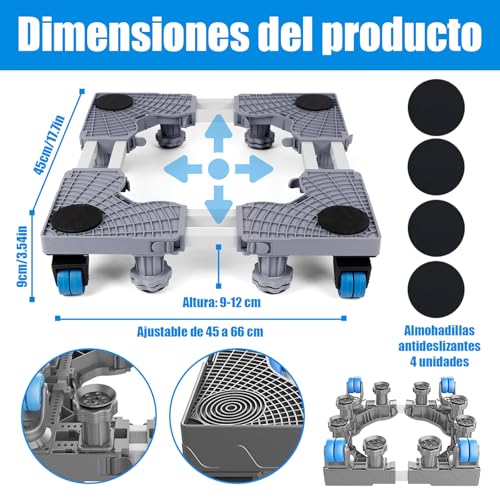 Dimensiones del producto

45cm/17.7in

9cm/3.54in

Altura: 9-12 cm

Ajustable de 45 a 66 cm

Almohadillas antideslizantes 4 unidades