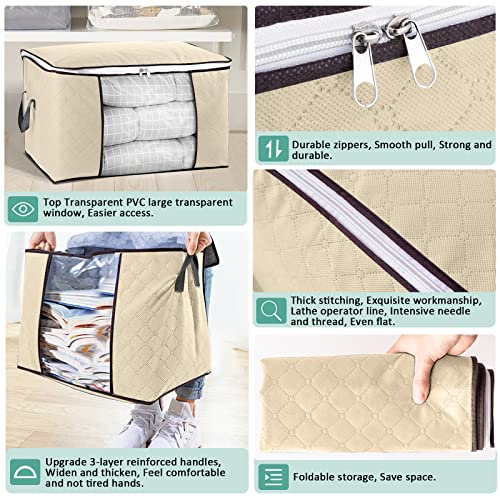 Top Transparent PVC large transparent window, Easier access.

Upgrade 3-layer reinforced handles, Widen and thicken, Feel comfortable and not tired hands.

Durable zippers, Smooth pull, Strong and durable.

Thick stitching, Exquisite workmanship, Lathe operator line, Intensive needle and thread, Even flat.

Foldable storage, Save space.