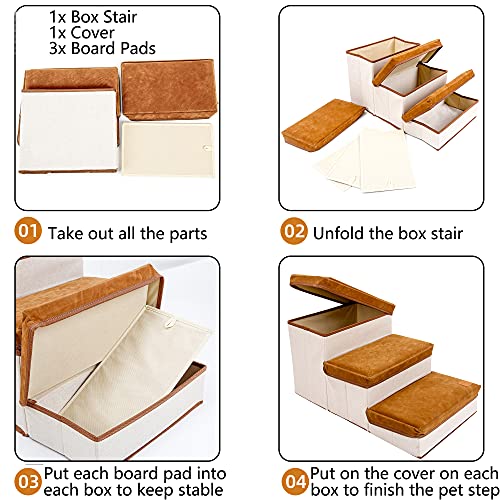 1x Box Stair
1x Cover
3x Board Pads

01 Take out all the parts

02 Unfold the box stair

03 Put each board pad into each box to keep stable

04 Put on the cover on each box to finish the pet step