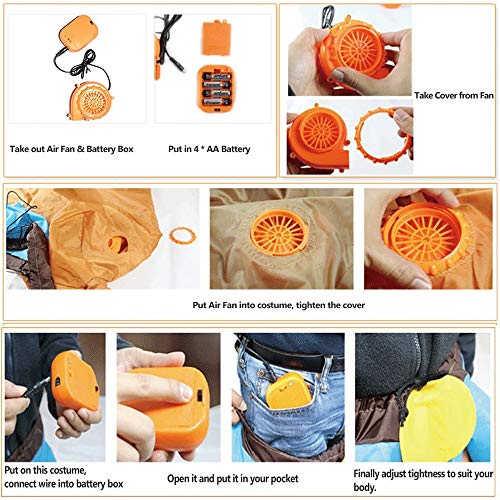 Take out Air Fan & Battery Box

Put in 4 * AA Battery

Take Cover from Fan

Put Air Fan into costume, tighten the cover

Put on this costume, connect wire into battery box

Open it and put it in your pocket

Finally adjust tightness to suit your body.