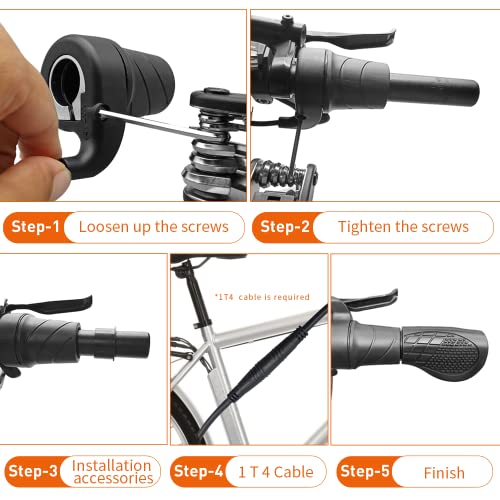 Step-1 Loosen up the screws

Step-2 Tighten the screws

*1T4 cable is required

Step-3 Installation accessories

Step-4 1 T 4 Cable

Step-5 Finish