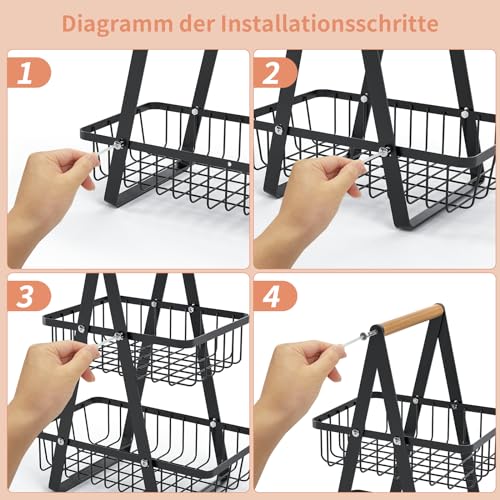 Diagramm der Installationsschritte

1

2

3

4