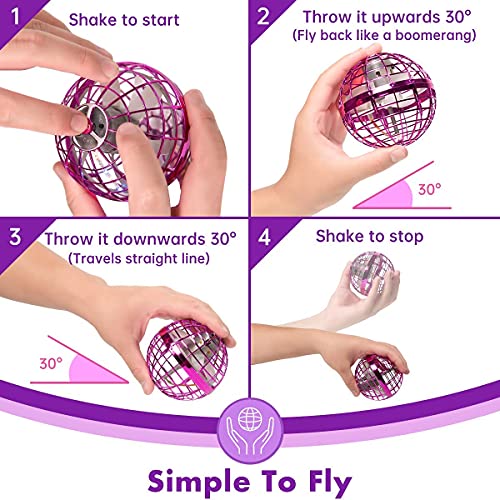 1 Shake to start

2 Throw it upwards 30°
(Fly back like a boomerang)

30°

3 Throw it downwards 30°
(Travels straight line)

30°

4 Shake to stop

Simple To Fly