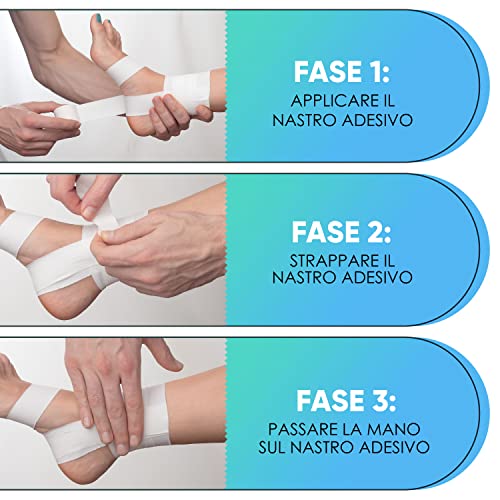 FASE 1:
APPLICARE IL NASTRO ADESIVO

FASE 2:
STRAPPARE IL NASTRO ADESIVO

FASE 3:
PASSARE LA MANO SUL NASTRO ADESIVO