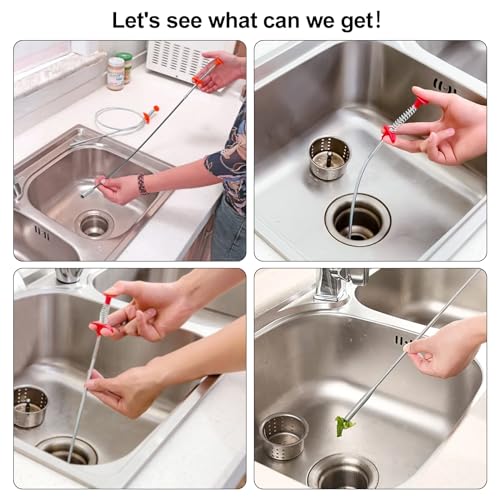 Let's see what can we get!