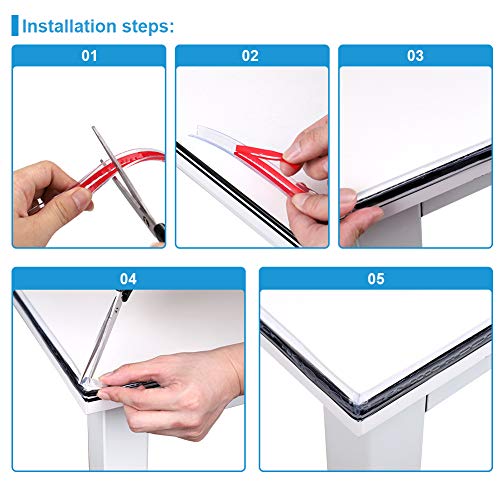 Installation steps:

01

02

03

04

05