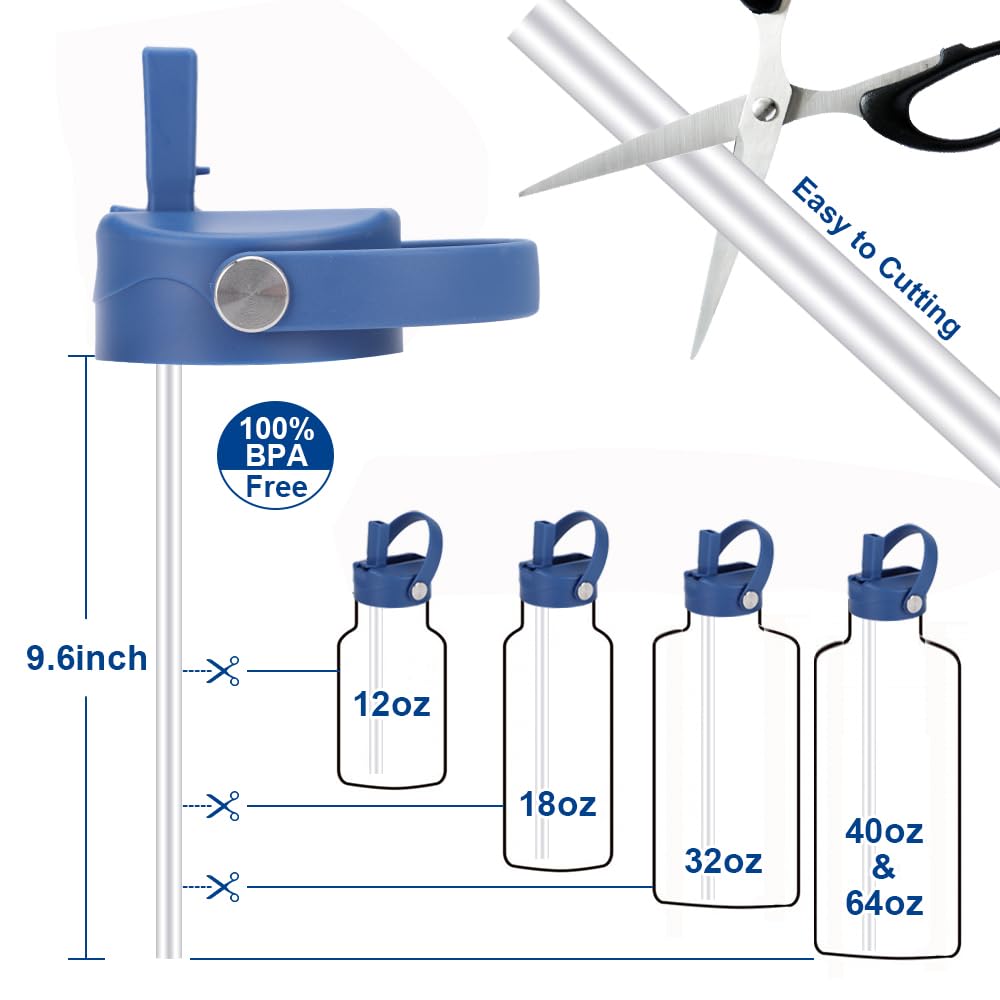 Easy to Cutting

100%
BPA
Free

9.6inch

12oz

18oz

32oz

40oz
&
64oz