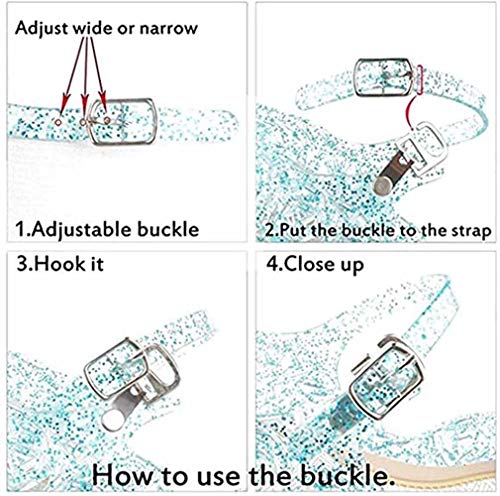 Adjust wide or narrow

1.Adjustable buckle

2.Put the buckle to the strap

3.Hook it

4.Close up

How to use the buckle.