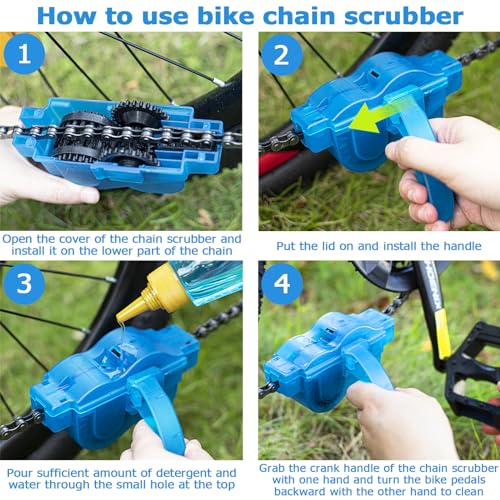 How to use bike chain scrubber

1

Open the cover of the chain scrubber and install it on the lower part of the chain

2

Put the lid on and install the handle

3

Pour sufficient amount of detergent and water through the small hole at the top

4

Grab the crank handle of the chain scrubber with one hand and turn the bike pedals backward with the other hand to clean