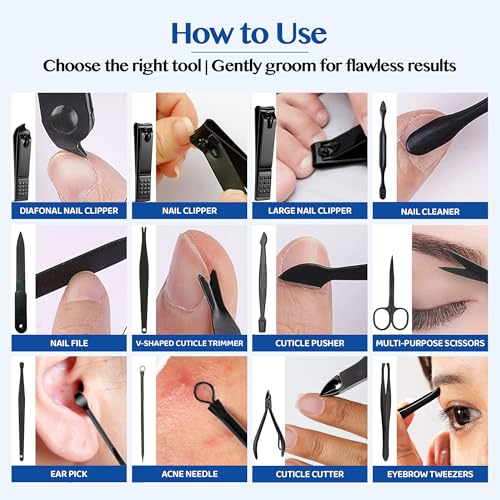 How to Use

Choose the right tool | Gently groom for flawless results

DIAFONAL NAIL CLIPPER

NAIL CLIPPER

LARGE NAIL CLIPPER

NAIL CLEANER

NAIL FILE

V-SHAPED CUTICLE TRIMMER

CUTICLE PUSHER

MULTI-PURPOSE SCISSORS

EAR PICK

ACNE NEEDLE

CUTICLE CUTTER

EYEBROW TWEEZERS