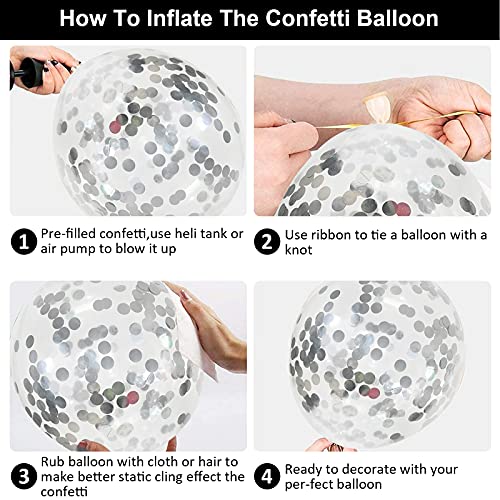 How To Inflate The Confetti Balloon

1 Pre-filled confetti,use heli tank or air pump to blow it up

2 Use ribbon to tie a balloon with a knot

3 Rub balloon with cloth or hair to make better static cling effect the confetti

4 Ready to decorate with your per-fect balloon