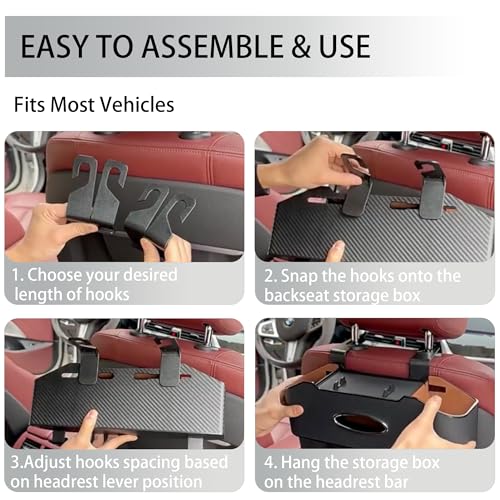 EASY TO ASSEMBLE & USE

Fits Most Vehicles

1. Choose your desired length of hooks

2. Snap the hooks onto the backseat storage box

3.Adjust hooks spacing based on headrest lever position

4. Hang the storage box on the headrest bar