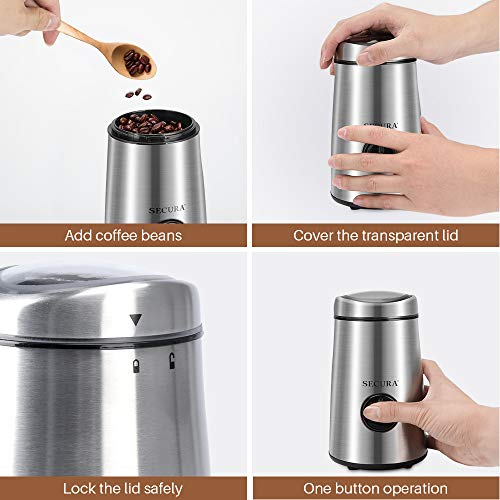 SECURA

Add coffee beans

SECURA

Cover the transparent lid

Lock the lid safely

SECURA

One button operation