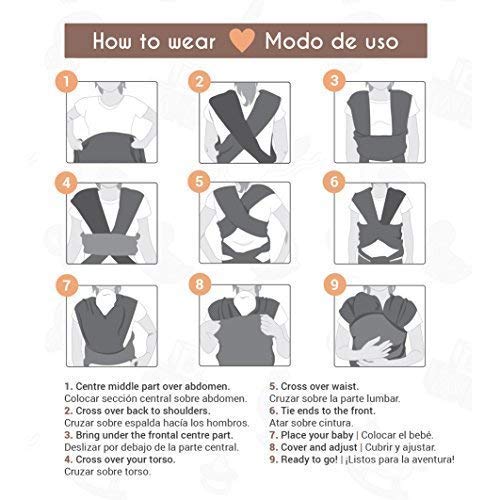 How to wear Modo de uso

1

2

3

4

5

6

7

8

9

1. Centre middle part over abdomen.
Colocar sección central sobre abdomen.
2. Cross over back to shoulders.
Cruzar sobre espalda hacía los hombros.
3. Bring under the frontal centre part.
Deslizar por debajo de la parte central.
4. Cross over your torso.
Cruzar sobre torso.

5. Cross over waist.
Cruzar sobre la parte lumbar.
6. Tie ends to the front.
Atar sobre cintura.
7. Place your baby | Colocar el bebé.
8. Cover and adjust | Cubrir y ajustar.
9. Ready to go! | ¡Listos para la aventura!