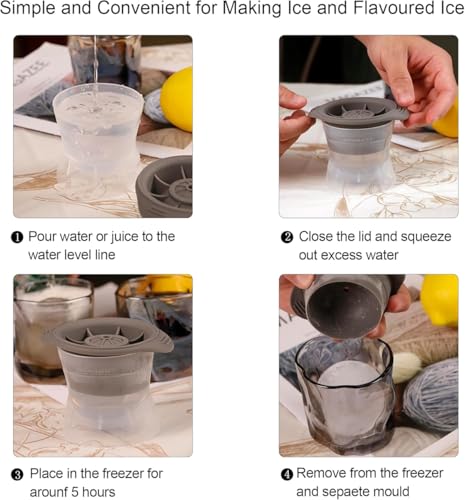 Simple and Convenient for Making Ice and Flavoured Ice

❶ Pour water or juice to the water level line

❷ Close the lid and squeeze out excess water

❸ Place in the freezer for arounf 5 hours

❹ Remove from the freezer and sepaete mould