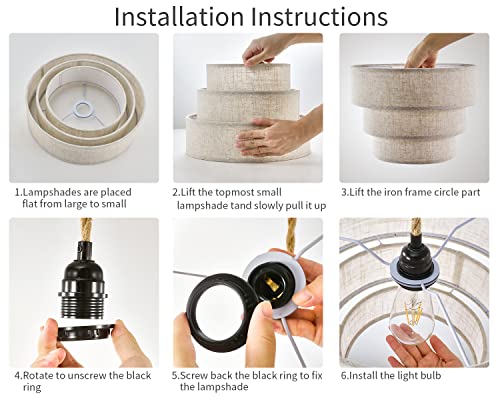 Installation Instructions

1.Lampshades are placed flat from large to small

2.Lift the topmost small lampshade tand slowly pull it up

3.Lift the iron frame circle part

4.Rotate to unscrew the black ring

5.Screw back the black ring to fix the lampshade

6.Install the light bulb