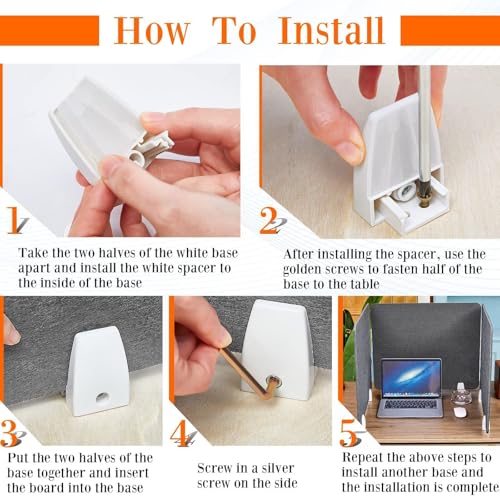 How To Install

1

Take the two halves of the white base apart and install the white spacer to the inside of the base

2

After installing the spacer, use the golden screws to fasten half of the base to the table

3

Put the two halves of the base together and insert the board into the base

4

Screw in a silver screw on the side

5

Repeat the above steps to install another base and the installation is complete