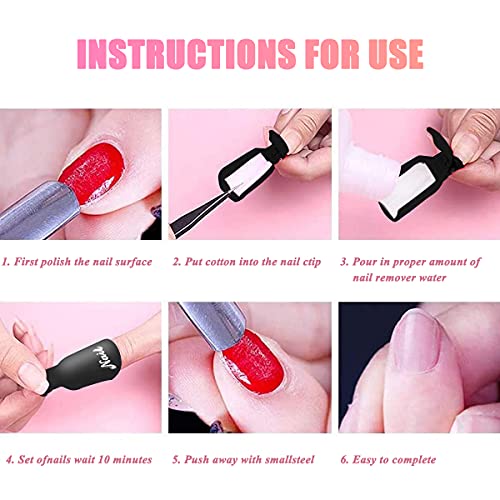 INSTRUCTIONS FOR USE

1. First polish the nail surface

2. Put cotton into the nail ctip

3. Pour in proper amount of nail remover water

Nail

4. Set ofnails wait 10 minutes

5. Push away with smallsteel

6. Easy to complete