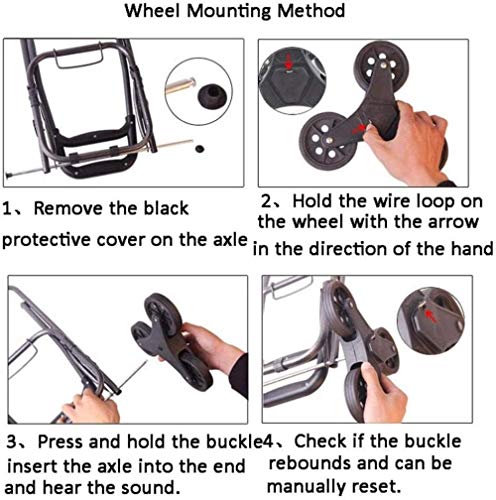 Wheel Mounting Method

1、Remove the black protective cover on the axle

2、Hold the wire loop on the wheel with the arrow in the direction of the hand

3、Press and hold the buckle insert the axle into the end and hear the sound.

4、Check if the buckle rebounds and can be manually reset.