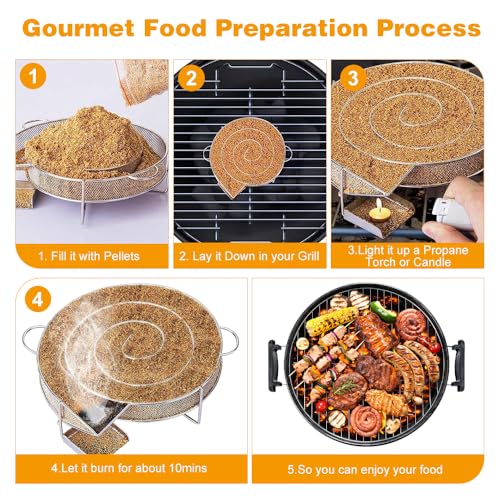 Gourmet Food Preparation Process

1

1. Fill it with Pellets

2

2. Lay it Down in your Grill

3

3.Light it up a Propane Torch or Candle

4

4.Let it burn for about 10mins

5.So you can enjoy your food