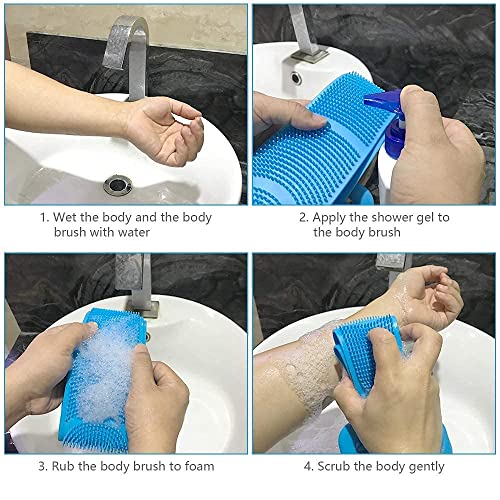 1. Wet the body and the body brush with water

2. Apply the shower gel to the body brush

3. Rub the body brush to foam

4. Scrub the body gently