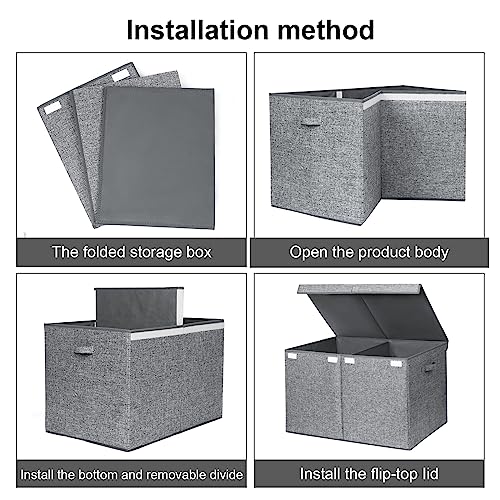 Installation method

The folded storage box

Open the product body

Install the bottom and removable divide

Install the flip-top lid