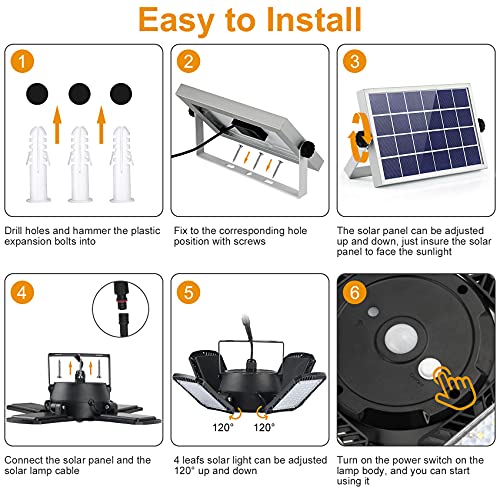 Easy to Install

1

Drill holes and hammer the plastic expansion bolts into

2

Fix to the corresponding hole position with screws

3

The solar panel can be adjusted up and down, just insure the solar panel to face the sunlight

4

Connect the solar panel and the solar lamp cable

5

120°

120°

4 leafs solar light can be adjusted 120° up and down

6

Turn on the power switch on the lamp body, and you can start using it