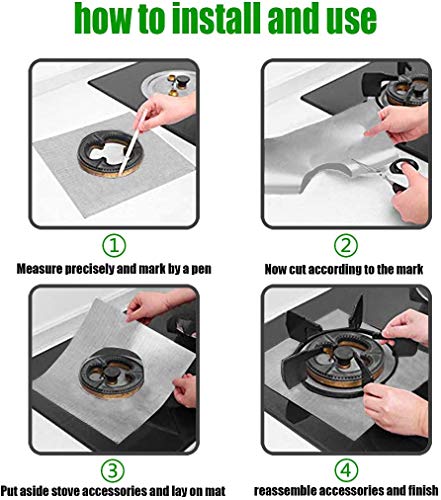 how to install and use

①

Measure precisely and mark by a pen

②

Now cut according to the mark

③

Put aside stove accessories and lay on mat

④

reassemble accessories and finish