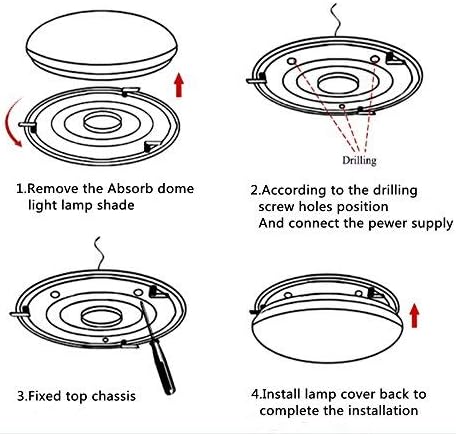 1.Remove the Absorb dome light lamp shade

Drilling

2.According to the drilling screw holes position And connect the pewer supply

3.Fixed top chassis

4.Install lamp cover back to complete the installation