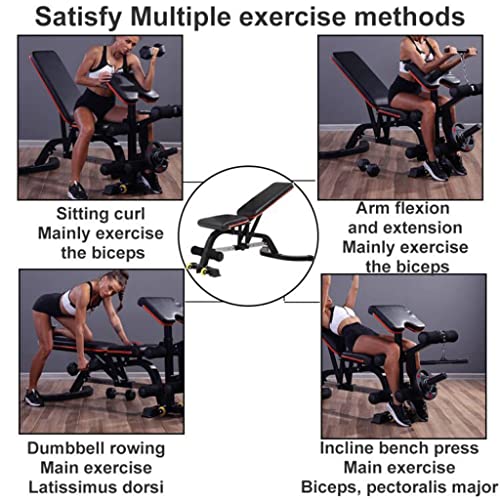 Satisfy Multiple exercise methods

Sitting curl
Mainly exercise
the biceps

Arm flexion
and extension
Mainly exercise
the biceps

Dumbbell rowing
Main exercise
Latissimus dorsi

Incline bench press
Main exercise
Biceps, pectoralis major