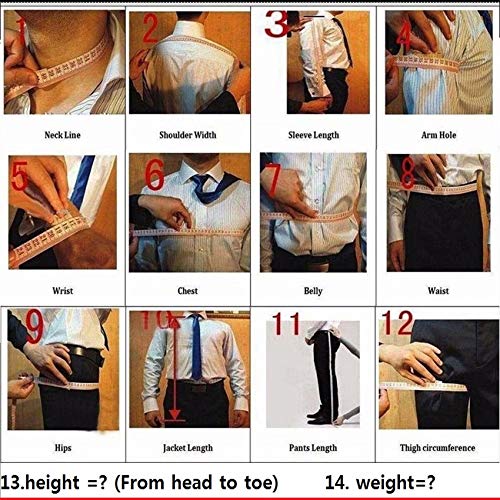 1
Neck Line

2
Shoulder Width

3
Sleeve Length

4
Arm Hole

5
Wrist

6
Chest

7
Belly

8
Waist

9
Hips

10
Jacket Length

11
Pants Length

12
Thigh circumference

13.height =? (From head to toe) 14. weight=?