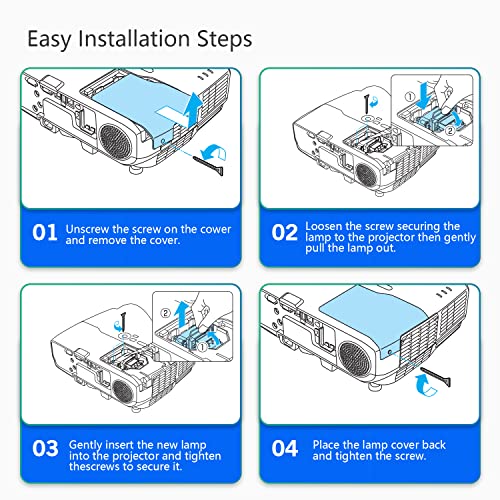 Easy Installation Steps

①
②

01 Unscrew the screw on the cower and remove the cover.

02 Loosen the screw securing the lamp to the projector then gently pull the lamp out.

②
①

03 Gently insert the new lamp into the projector and tighten thescrews to secure it.

04 Place the lamp cover back and tighten the screw.