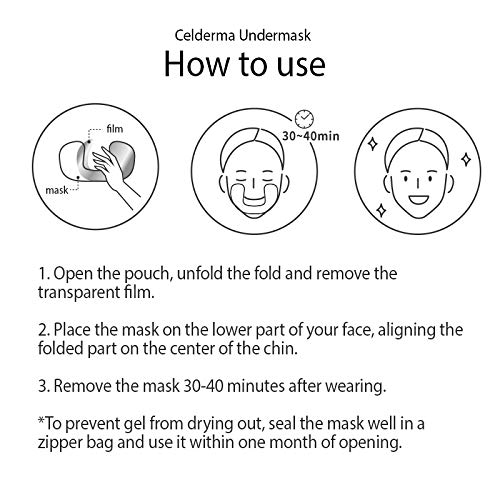 Celderma Undermask
How to use

film
mask

30~40min

1. Open the pouch, unfold the fold and remove the transparent film.

2. Place the mask on the lower part of your face, aligning the folded part on the center of the chin.

3. Remove the mask 30-40 minutes after wearing.

*To prevent gel from drying out, seal the mask well in a zipper bag and use it within one month of opening.