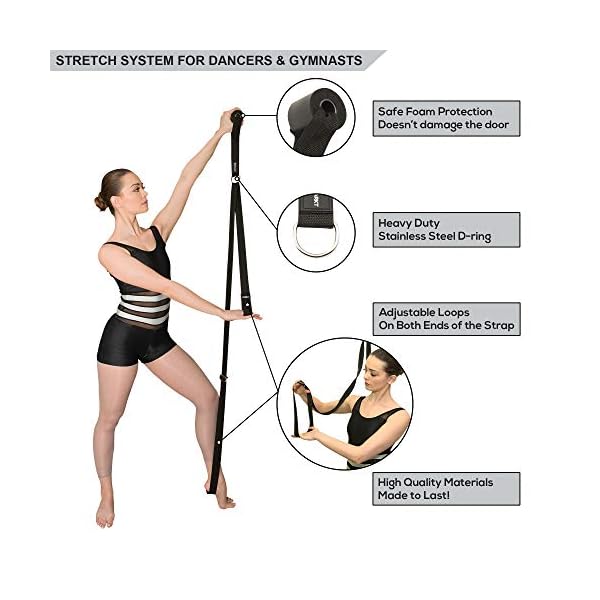 STRETCH SYSTEM FOR DANCERS & GYMNASTS

Safe Foam Protection
Doesn't damage the door

Heavy Duty
Stainless Steel D-ring

Adjustable Loops
On Both Ends of the Strap

High Quality Materials
Made to Last!