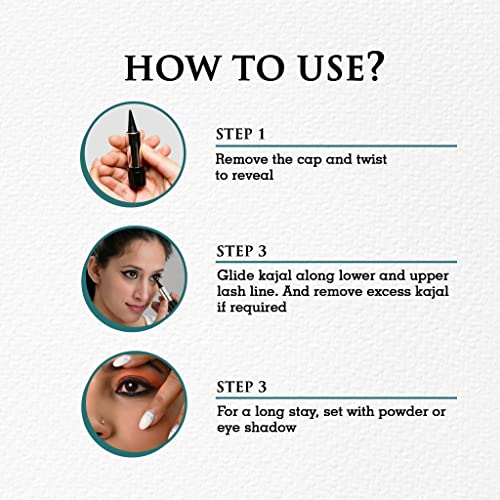 HOW TO USE?

STEP 1

Remove the cap and twist to reveal

STEP 3

Glide kajal along lower and upper lash line. And remove excess kajal if required

STEP 3

For a long stay, set with powder or eye shadow