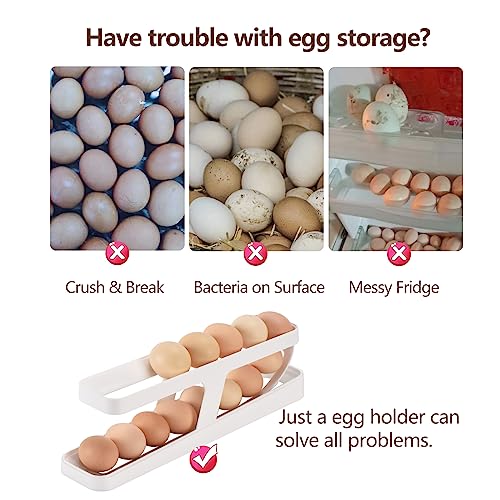 Have trouble with egg storage?

Crush & Break

Bacteria on Surface

Messy Fridge

Just a egg holder can solve all problems.