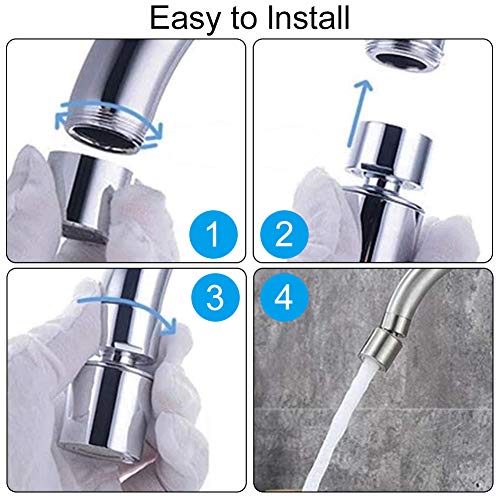 Easy to Install

1

2

3

4