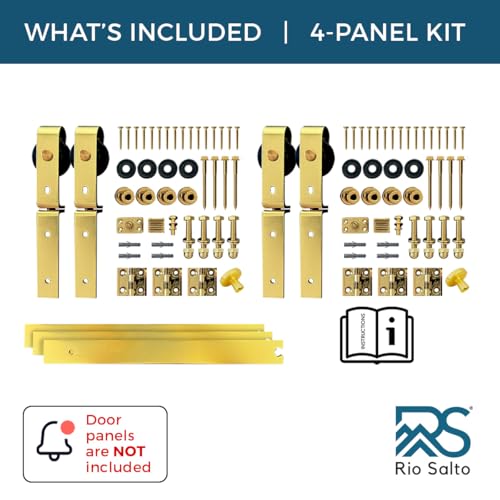 WHAT'S INCLUDED | 4-PANEL KIT

INSTRUCTIONS

i

Door panels are NOT included

RS

Rio Salto