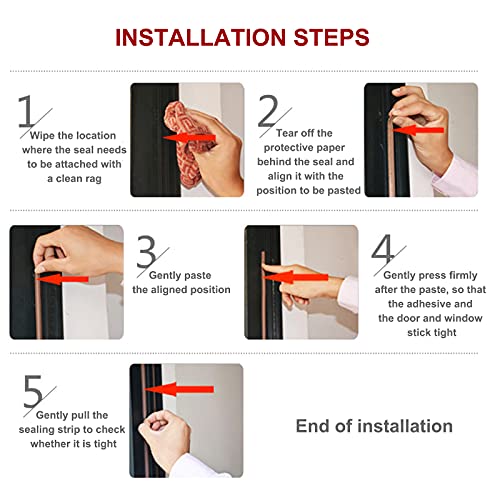 INSTALLATION STEPS

1

Wipe the location where the seal needs to be attached with a clean rag

2

Tear off the protective paper behind the seal and align it with the position to be pasted

3

Gently paste the aligned position

4

Gently press firmly after the paste, so that the adhesive and the door and window stick tight

5

Gently pull the sealing strip to check whether it is tight

End of installation