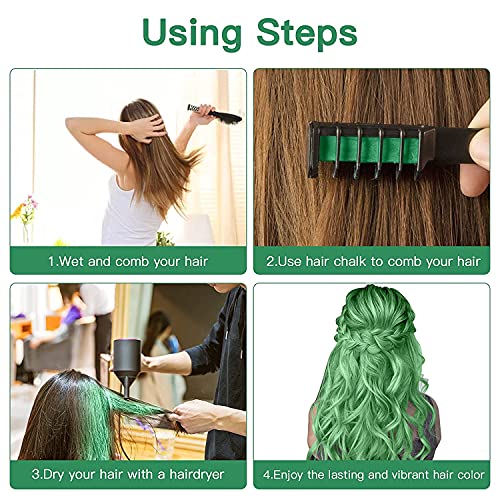 Using Steps

1.Wet and comb your hair

2.Use hair chalk to comb your hair

3.Dry your hair with a hairdryer

4.Enjoy the lasting and vibrant hair color