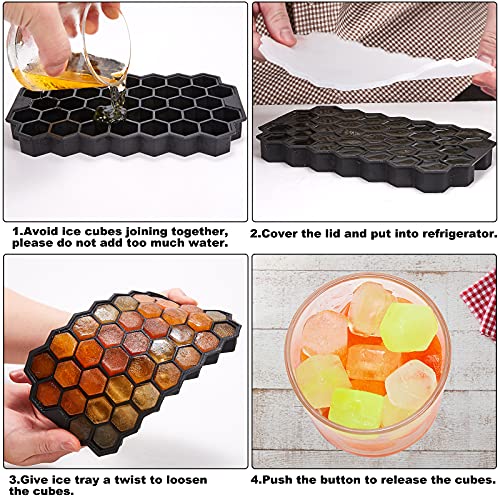 1.Avoid ice cubes joining together, please do not add too much water.

2.Cover the lid and put into refrigerator.

3.Give ice tray a twist to loosen the cubes.

4.Push the button to release the cubes.