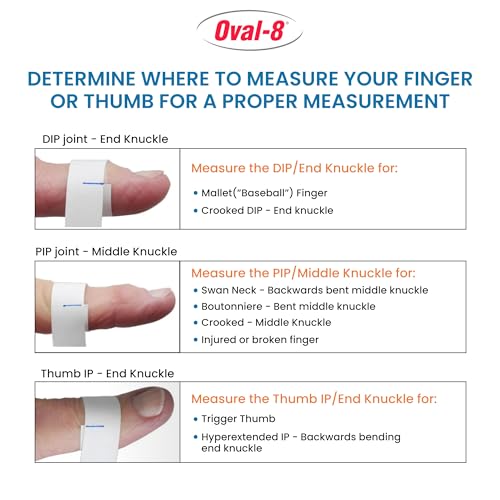 Oval-8®

DETERMINE WHERE TO MEASURE YOUR FINGER OR THUMB FOR A PROPER MEASUREMENT

DIP joint - End Knuckle

Measure the DIP/End Knuckle for:
• Mallet("Baseball") Finger
• Crooked DIP - End knuckle

PIP joint - Middle Knuckle

Measure the PIP/Middle Knuckle for:
• Swan Neck - Backwards bent middle knuckle
• Boutonniere - Bent middle knuckle
• Crooked - Middle Knuckle
• Injured or broken finger

Thumb IP - End Knuckle

Measure the Thumb IP/End Knuckle for:
• Trigger Thumb
• Hyperextended IP - Backwards bending end knuckle